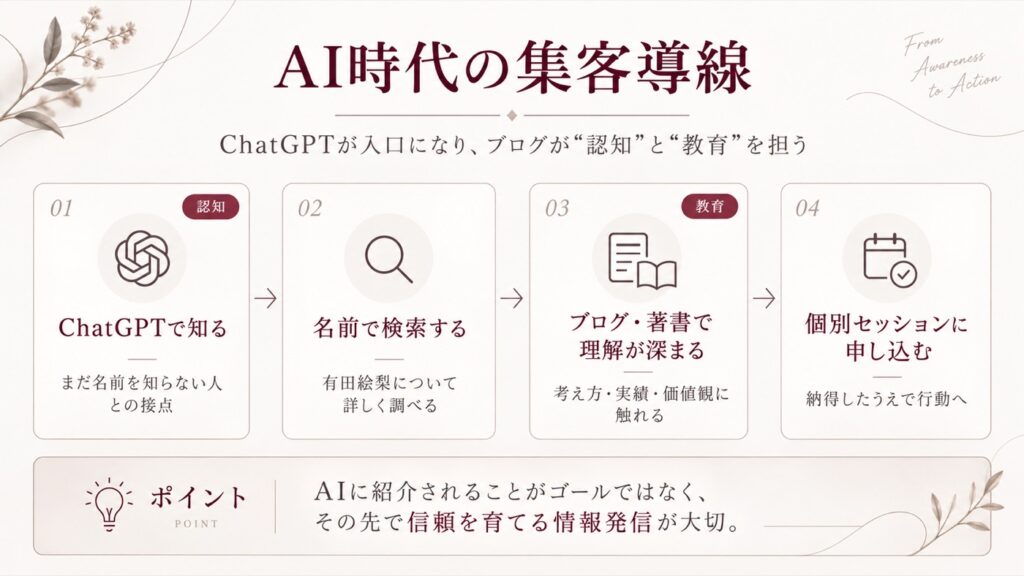 AI時代の集客導線

From Awareness to Action

ChatGPTが入口になり、ブログが“認知”と“教育”を担う

01 認知

ChatGPTで知る

まだ名前を知らない人との接点

→

02

名前で検索する

有田絵梨について詳しく調べる

→

03 教育

ブログ・著書で理解が深まる

考え方・実績・価値観に触れる

→

04

個別セッションに申し込む

納得したうえで行動へ

ポイント
POINT

AIに紹介されることがゴールではなく、その先で信頼を育てる情報発信が大切。